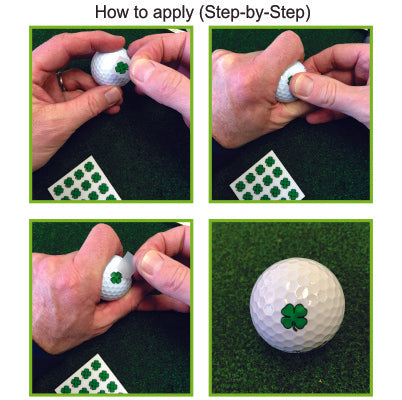 How to apply (Step-by-Step)