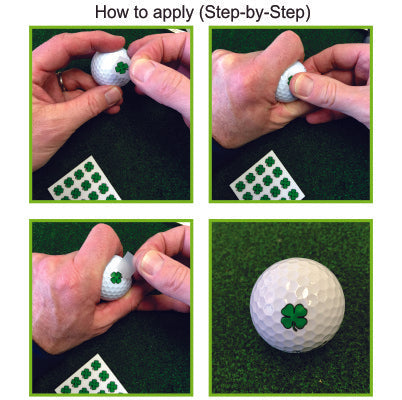 How to apply (Step-by-Step)